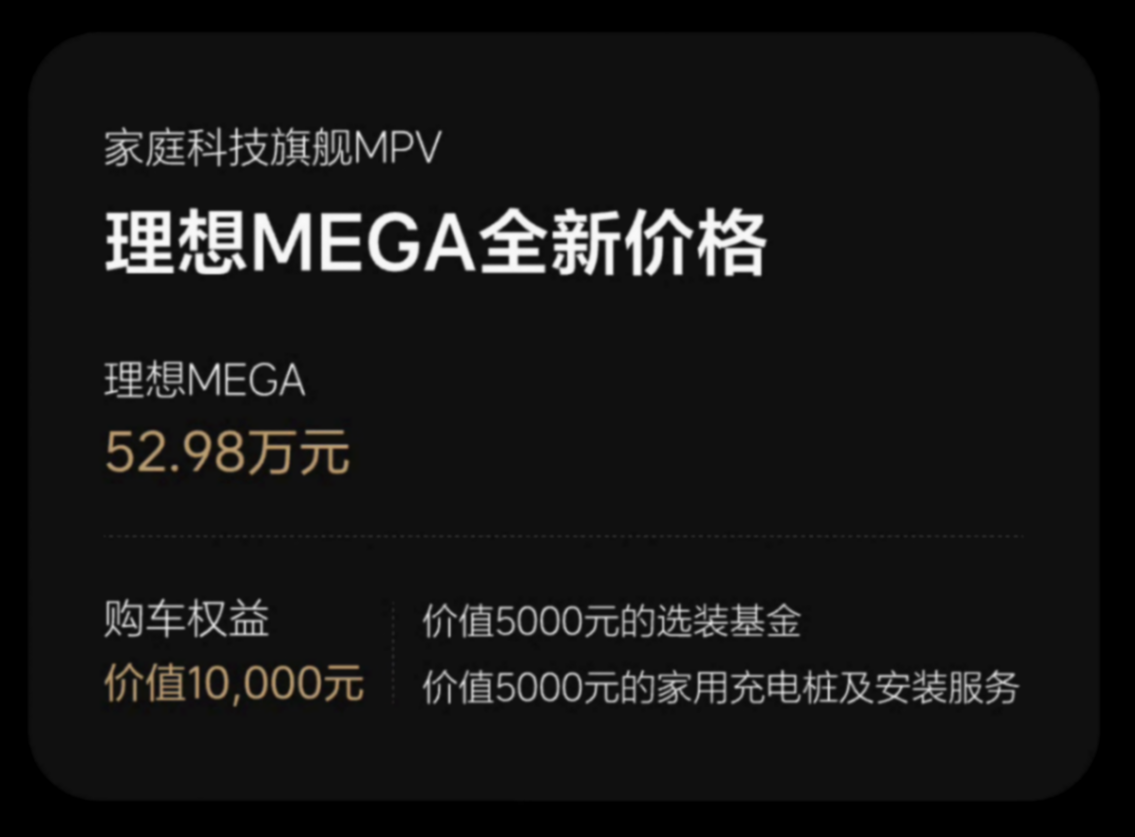 家庭科技旗舰MPV

理想MEGA全新价格

理想MEGA
52.98万元

购车权益
价值10,000元

价值5000元的选装基金
价值5000元的家用充电桩及安装服务